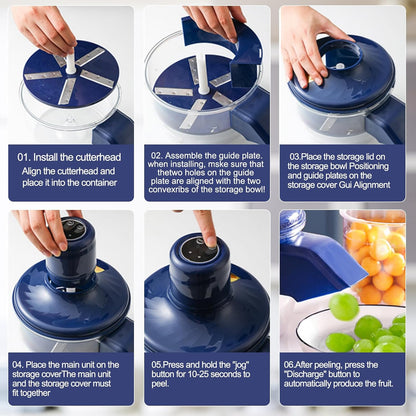 01. Install the cutterhead
Align the cutterhead and place it into the container

02. Assemble the guide plate. when installing, mske sure that thetwo holes on the guide plate are aligned with the two convexribs of the storage bowl!

03.Place the storage lid on the storage bowl Positioning and guide plates on the storage cover Gui Alignment

04. Place the main unit on the storage coverThe main unit and the storage cover must fit together

05.Press and hold the "jog" button for 10-25 seconds to peel.

06.After peeling, press the "Discharge" button to automatically produce the fruit.